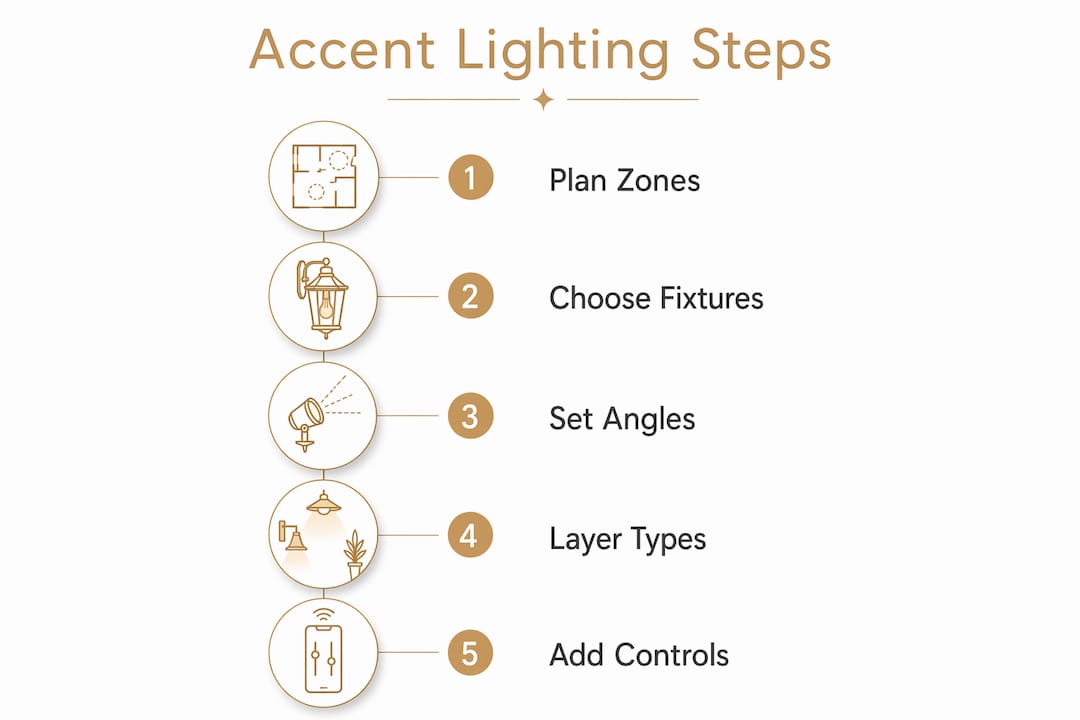 Accent Lighting Steps

1 Plan Zones

2 Choose Fixtures

3 Set Angles

4 Layer Types

5 Add Controls